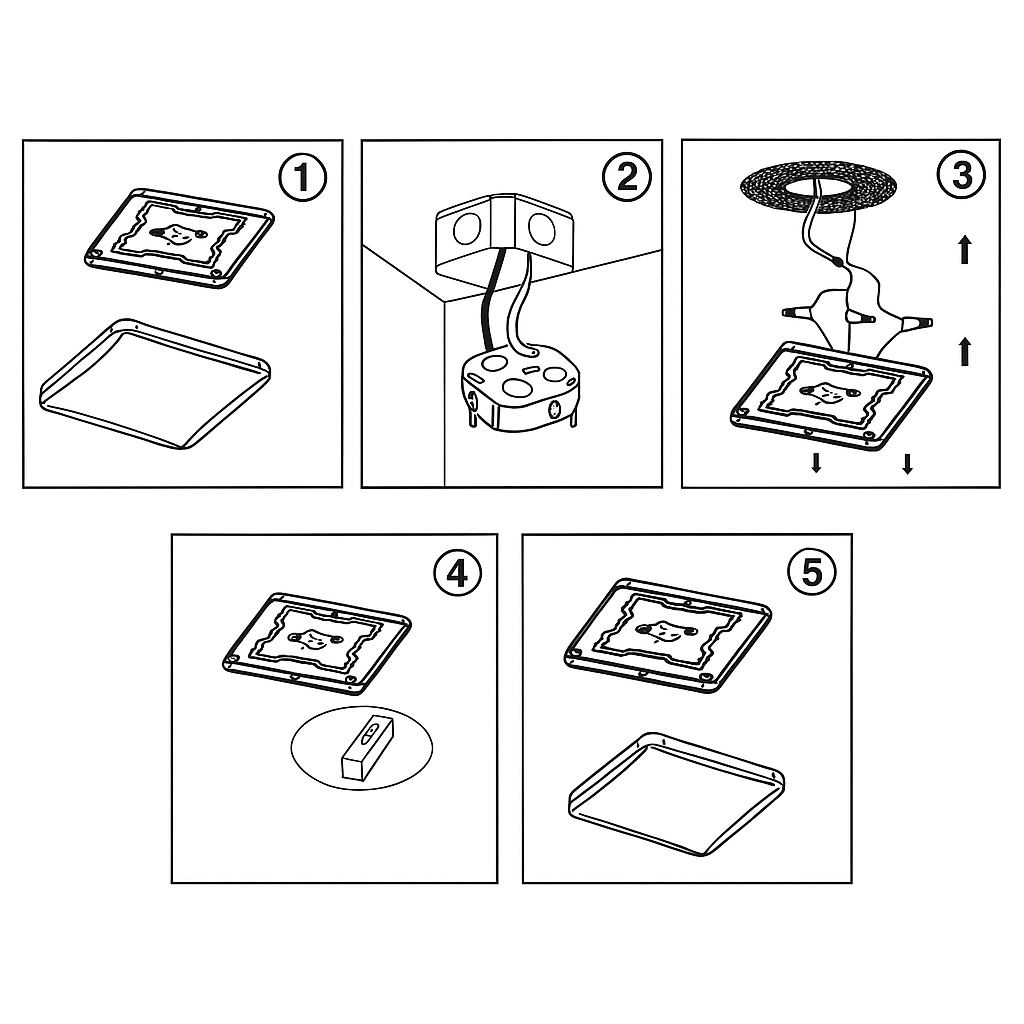 1
2
3
4
5